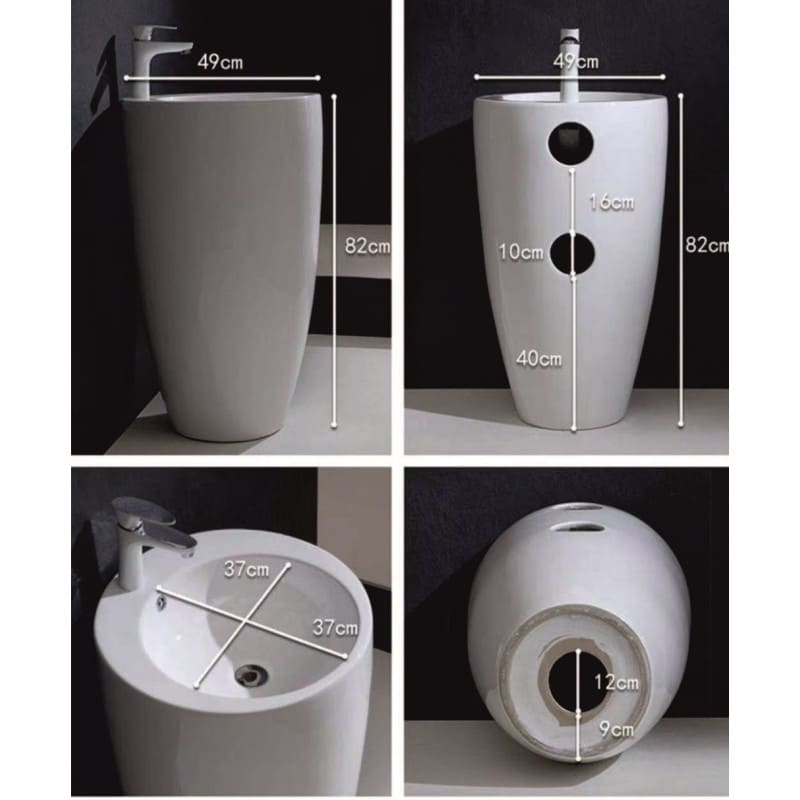 49cm
82cm

49cm
16cm
10cm
82cm
40cm

37cm
37cm

12cm
9cm